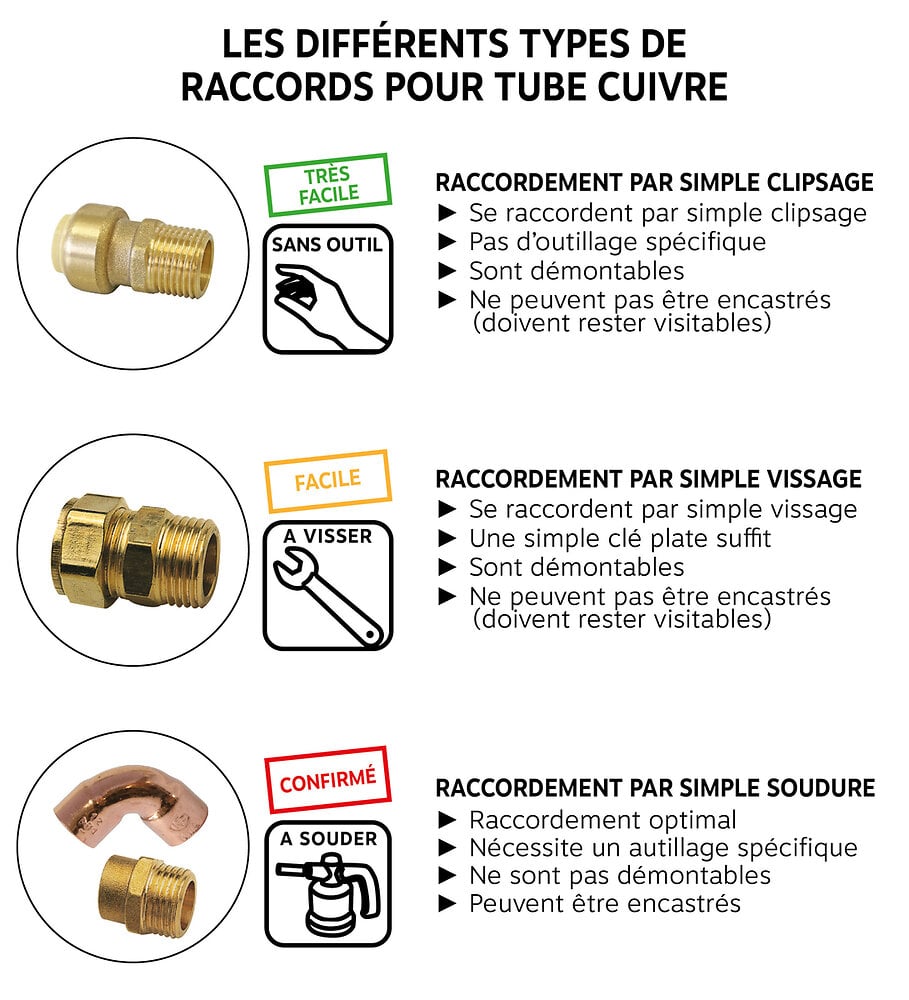 LES DIFFÉRENTS TYPES DE RACCORDS POUR TUBE CUIVRE

TRÈS FACILE

SANS OUTIL

RACCORDEMENT PAR SIMPLE CLIPSAGE
► Se raccordent par simple clipsage
► Pas d'outillage spécifique
► Sont démontables
► Ne peuvent pas être encastrés (doivent rester visitables)

FACILE

A VISSER

RACCORDEMENT PAR SIMPLE VISSAGE
► Se raccordent par simple vissage
► Une simple clé plate suffit
► Sont démontables
► Ne peuvent pas être encastrés (doivent rester visitables)

CONFIRMÉ

A SOUDER

RACCORDEMENT PAR SIMPLE SOUDURE
► Raccordement optimal
► Nécessite un autillage spécifique
► Ne sont pas démontables
► Peuvent être encastrés