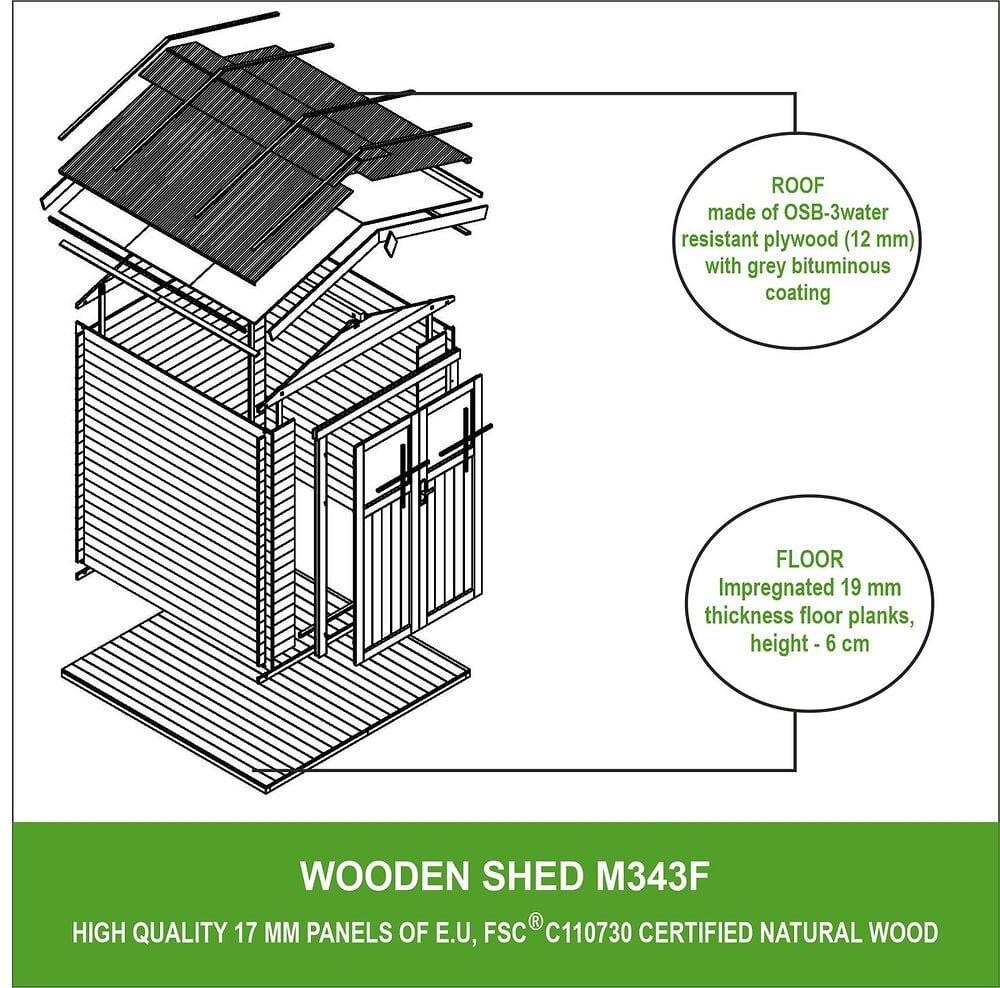 ROOF
made of OSB-3water resistant plywood (12 mm) with grey bituminous coating

FLOOR
Impregnated 19 mm thickness floor planks, height - 6 cm

WOODEN SHED M343F

HIGH QUALITY 17 MM PANELS OF E.U, FSC® C110730 CERTIFIED NATURAL WOOD