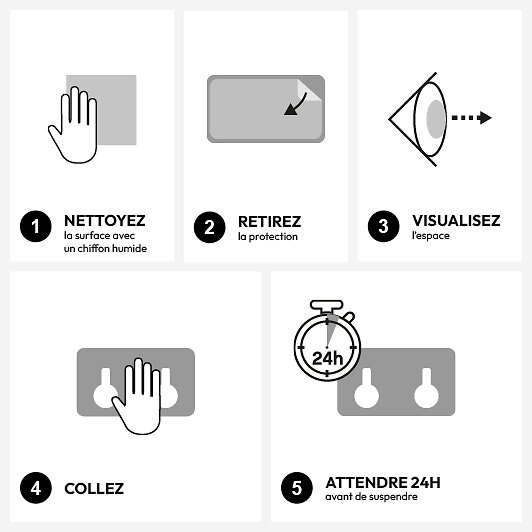 1 NETTOYEZ
la surface avec un chiffon humide

2 RETIREZ
la protection

3 VISUALISEZ
l'espace

4 COLLEZ

24h

5 ATTENDRE 24H
avant de suspendre