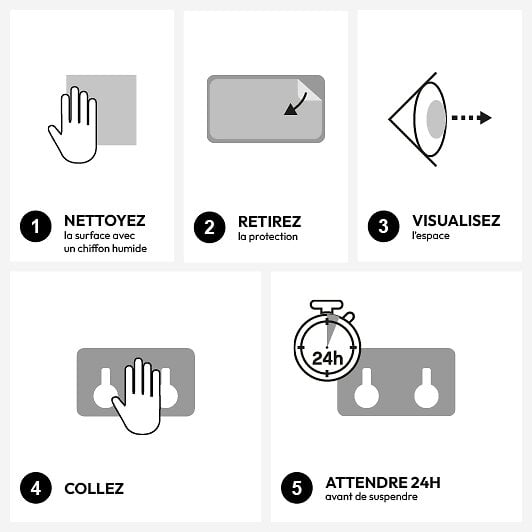 1 NETTOYEZ
la surface avec un chiffon humide

2 RETIREZ
la protection

3 VISUALISEZ
l'espace

4 COLLEZ

24h

5 ATTENDRE 24H
avant de suspendre