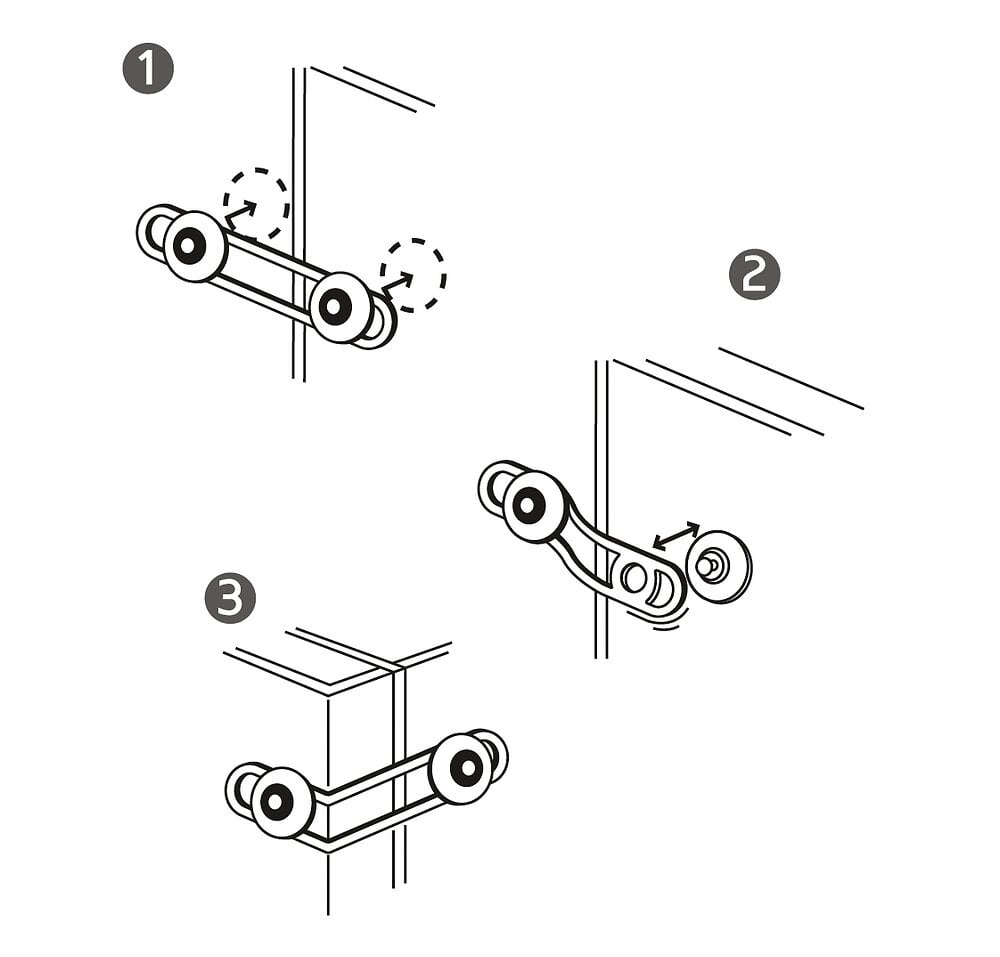 1

2

3